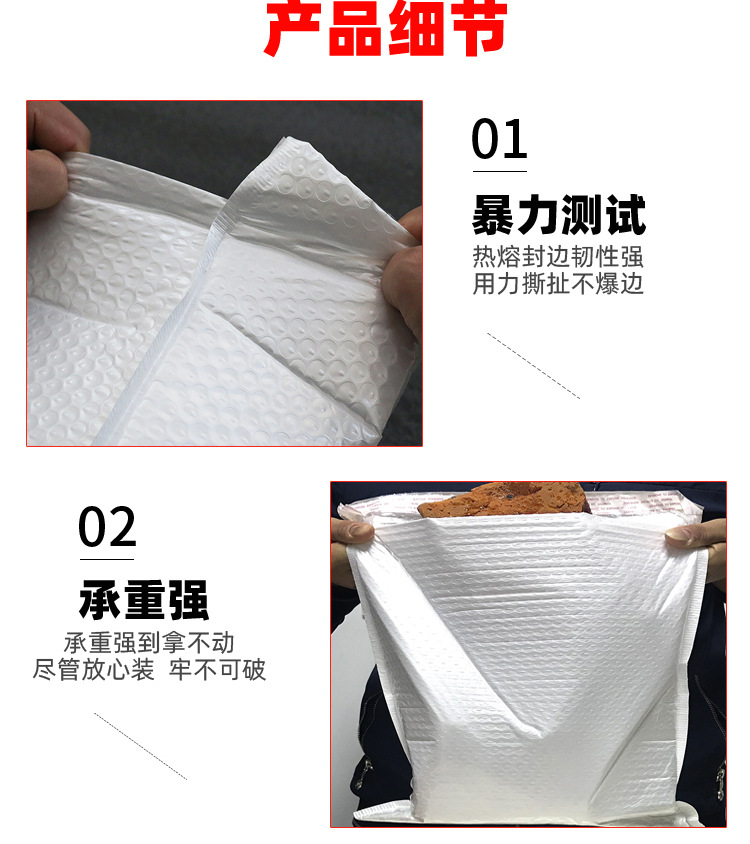 产品细节

01

暴力测试

热熔封边韧性强
用力撕扯不爆边

02

承重强

承重强到拿不动
尽管放心装 牢不可破