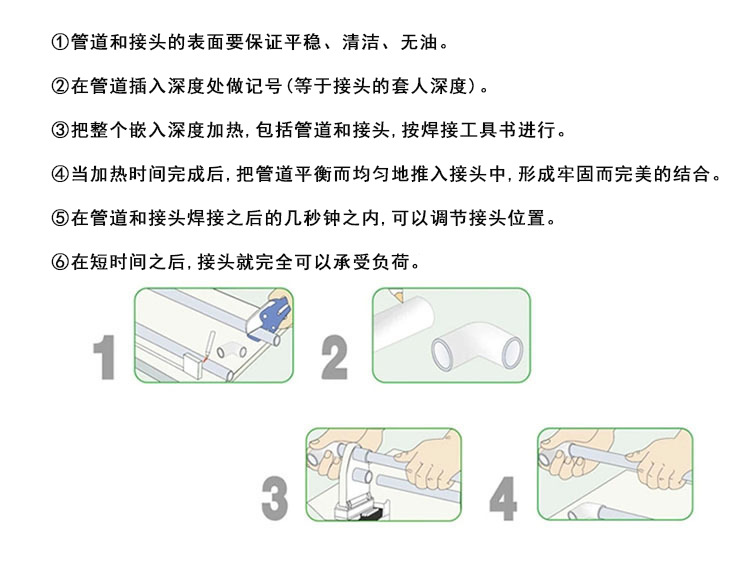 ①管道和接头的表面要保证平稳、清洁、无油。

②在管道插入深度处做记号(等于接头的套人深度)。

③把整个嵌入深度加热,包括管道和接头,按焊接工具书进行。

④当加热时间完成后,把管道平衡而均匀地推入接头中,形成牢固而完美的结合。

⑤在管道和接头焊接之后的几秒钟之内,可以调节接头位置。

⑥在短时间之后,接头就完全可以承受负荷。

1

2

3

4