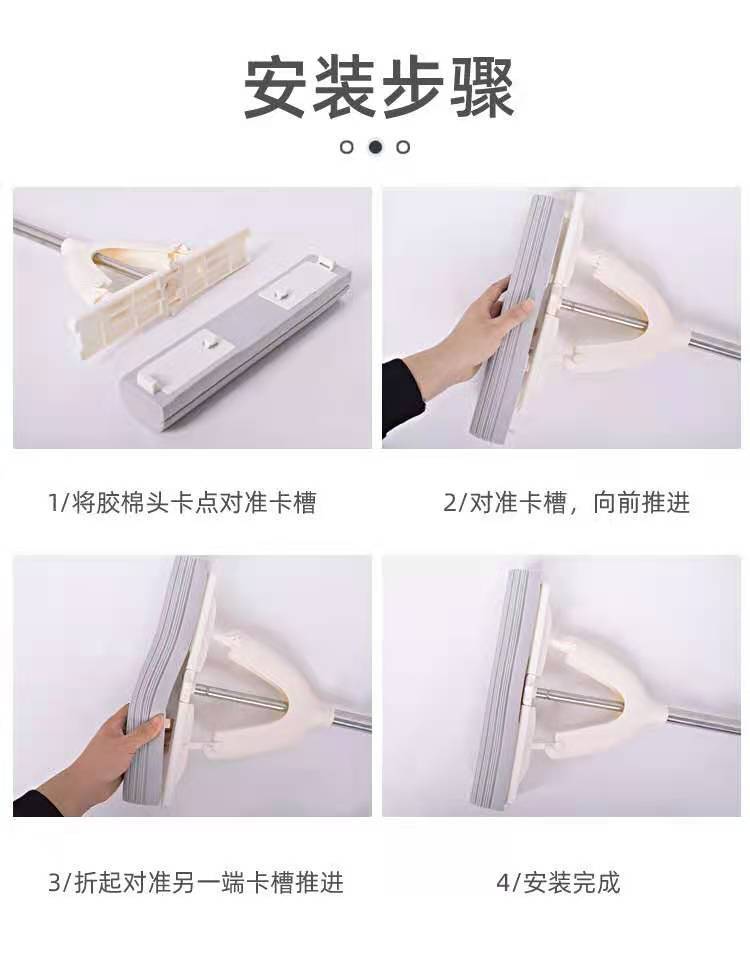 安装步骤

1/将胶棉头卡点对准卡槽

2/对准卡槽，向前推进

3/折起对准另一端卡槽推进

4/安装完成