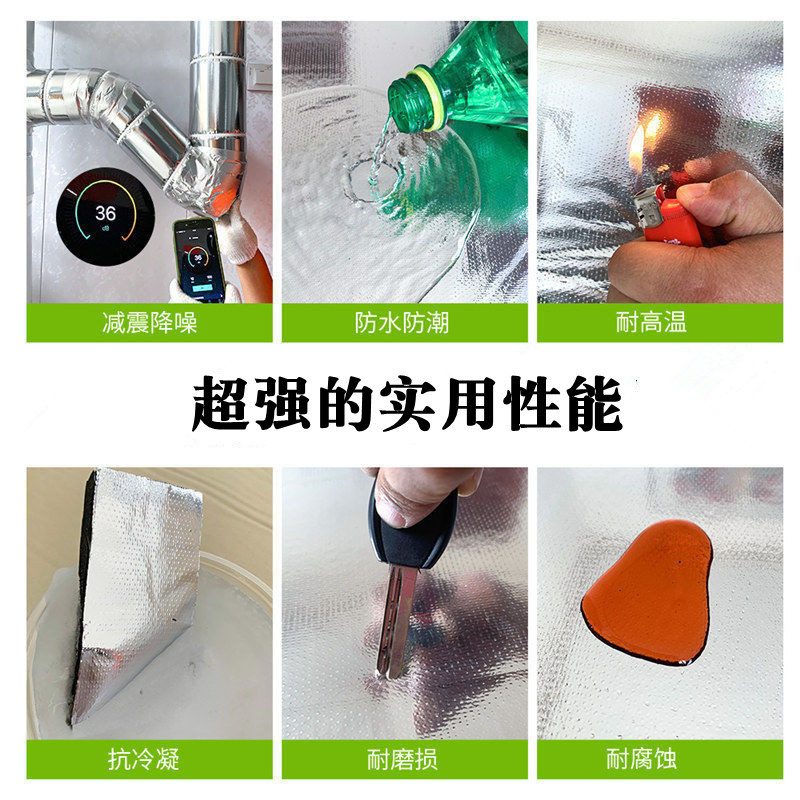 36

36

减震降噪

防水防潮

耐高温

超强的实用性能

抗冷凝

耐磨损

耐腐蚀