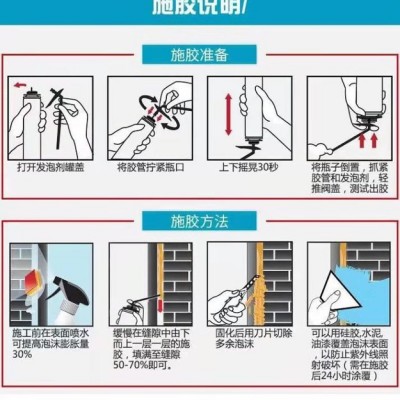 施胶说明/

施胶准备

打开发泡剂罐盖

将胶管拧紧瓶口

上下摇晃30秒

将瓶子倒置，抓紧胶管和发泡剂，轻推阀盖，测试出胶

施胶方法

施工前在表面喷水可提高泡沫膨胀量30%

缓慢在缝隙中由下而上一层一层的施胶，填满至缝隙50-70%即可。

固化后用刀片切除多余泡沫

可以用硅胶,水泥,油漆覆盖泡沫表面，以防止紫外线照射破坏（需在施胶后24小时涂覆）