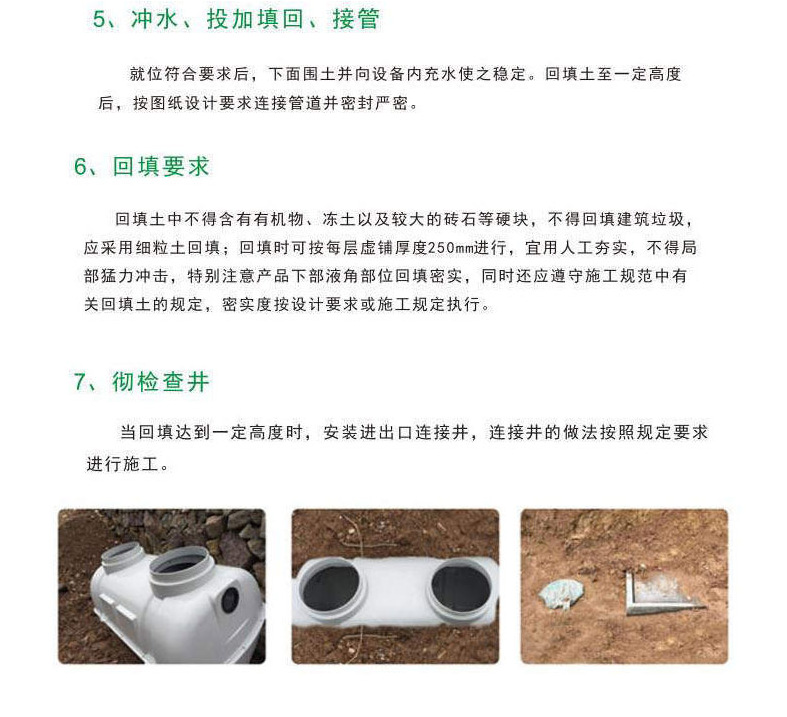 5、冲水、投加填回、接管

就位符合要求后，下面围土并向设备内充水使之稳定。回填土至一定高度后，按图纸设计要求连接管道并密封严密。

6、回填要求

回填土中不得含有有机物、冻土以及较大的砖石等硬块，不得回填建筑垃圾，应采用细粒土回填；回填时可按每层虚铺厚度250mm进行，宜用人工夯实，不得局部猛力冲击，特别注意产品下部液角部位回填密实，同时还应遵守施工规范中有关回填土的规定，密实度按设计要求或施工规定执行。

7、彻检查井

当回填达到一定高度时，安装进出口连接井，连接井的做法按照规定要求进行施工。