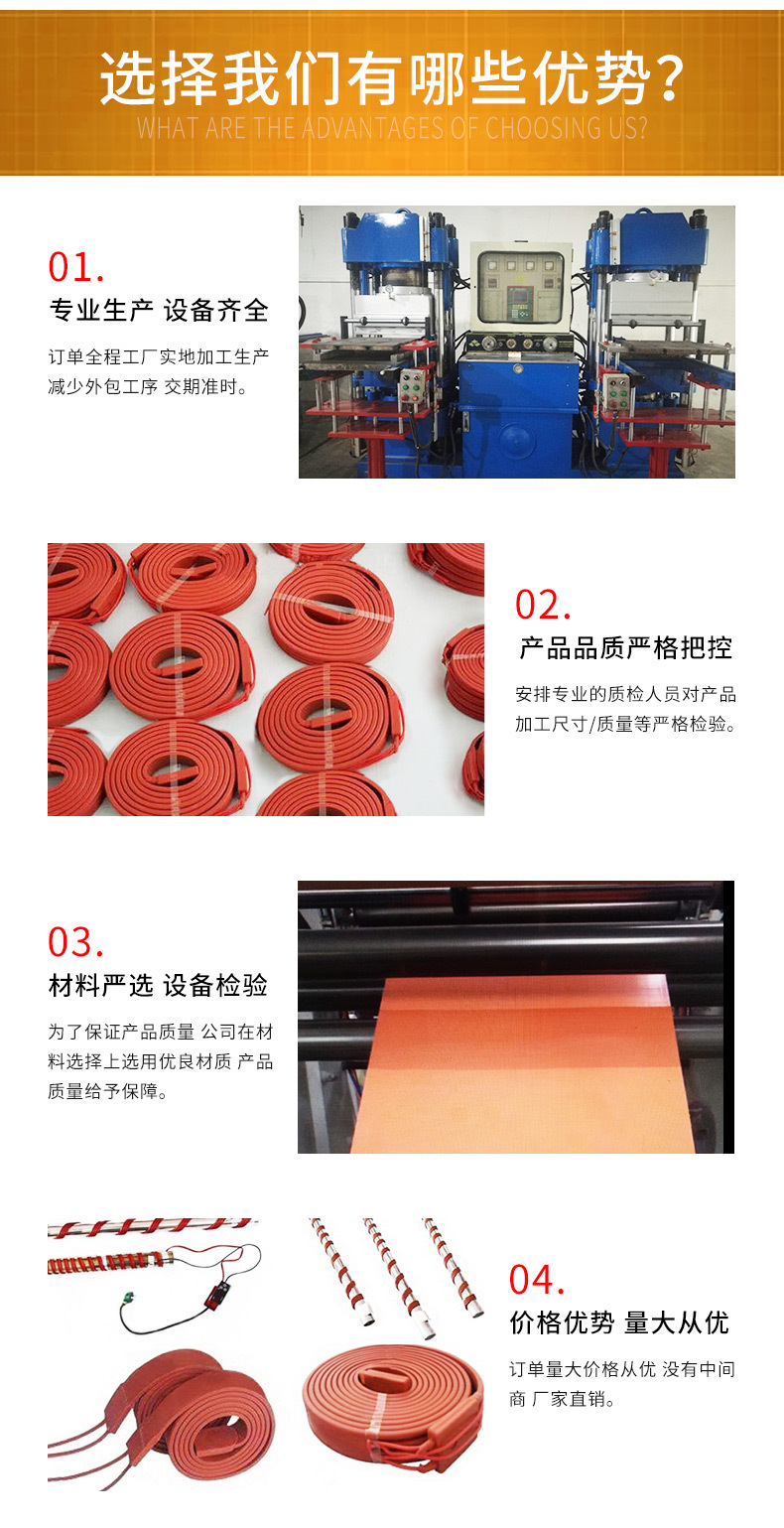 选择我们有哪些优势?
WHAT ARE THE ADVANTAGES OF CHOOSING US?

01.
专业生产 设备齐全
订单全程工厂实地加工生产 减少外包工序 交期准时。

02.
产品品质严格把控
安排专业的质检人员对产品加工尺寸/质量等严格检验。

03.
材料严选 设备检验
为了保证产品质量 公司在材料选择上选用优良材质 产品质量给予保障。

04.
价格优势 量大从优
订单量大价格从优 没有中间商 厂家直销。