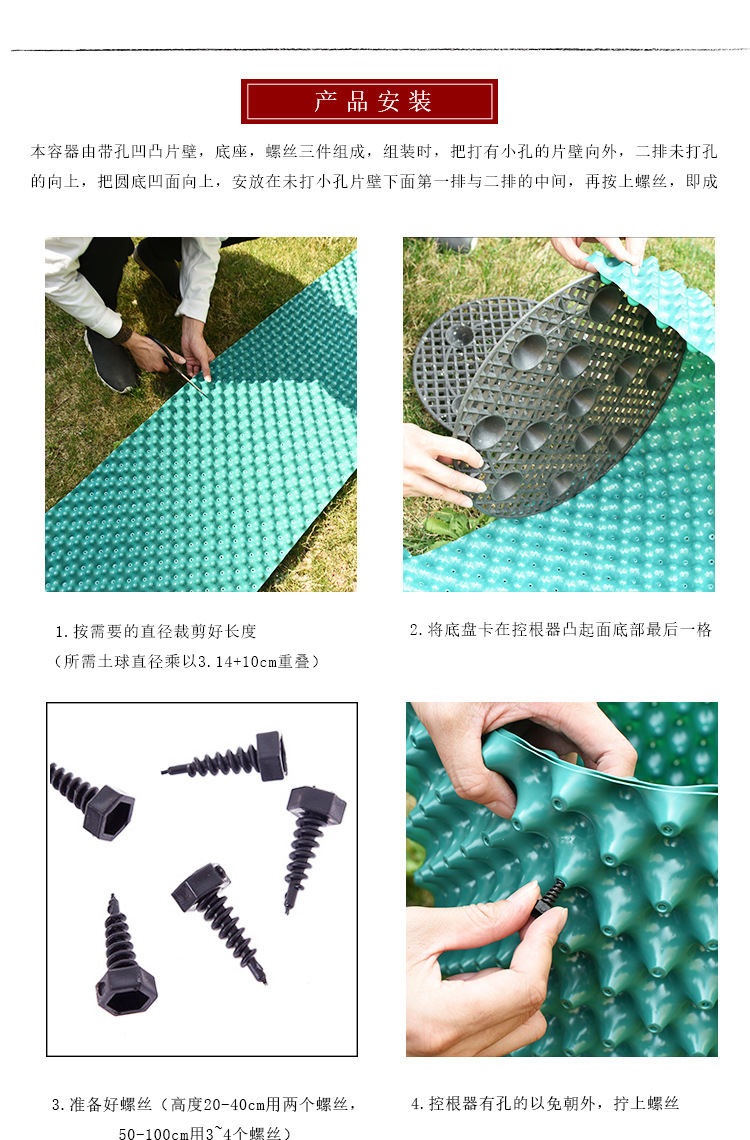 产品安装

本容器由带孔凹凸片壁，底座，螺丝三件组成，组装时，把打有小孔的片壁向外，二排未打孔的向上，把圆底凹面向上，安放在未打小孔片壁下面第一排与二排的中间，再按上螺丝，即成

1.按需要的直径裁剪好长度
（所需土球直径乘以3.14+10cm重叠）

2.将底盘卡在控根器凸起面底部最后一格

3.准备好螺丝（高度20-40cm用两个螺丝，50-100cm用3~4个螺丝）

4.控根器有孔的以免朝外，拧上螺丝