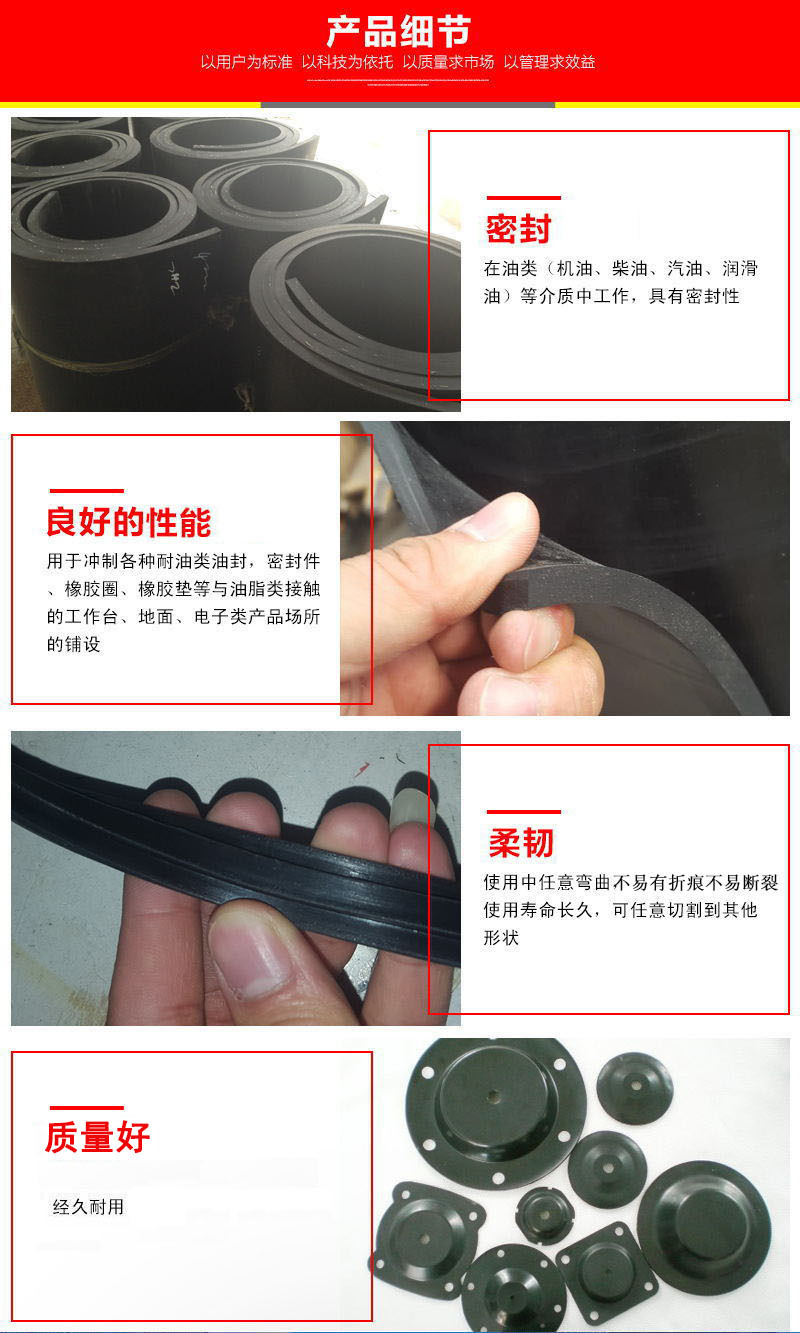 产品细节

以用户为标准 以科技为依托 以质量求市场 以管理求效益

密封

在油类（机油、柴油、汽油、润滑油）等介质中工作，具有密封性

良好的性能

用于冲制各种耐油类油封，密封件、橡胶圈、橡胶垫等与油脂类接触的工作台、地面、电子类产品场所的铺设

柔韧

使用中任意弯曲不易有折痕不易断裂使用寿命长久，可任意切割到其他形状

质量好

经久耐用