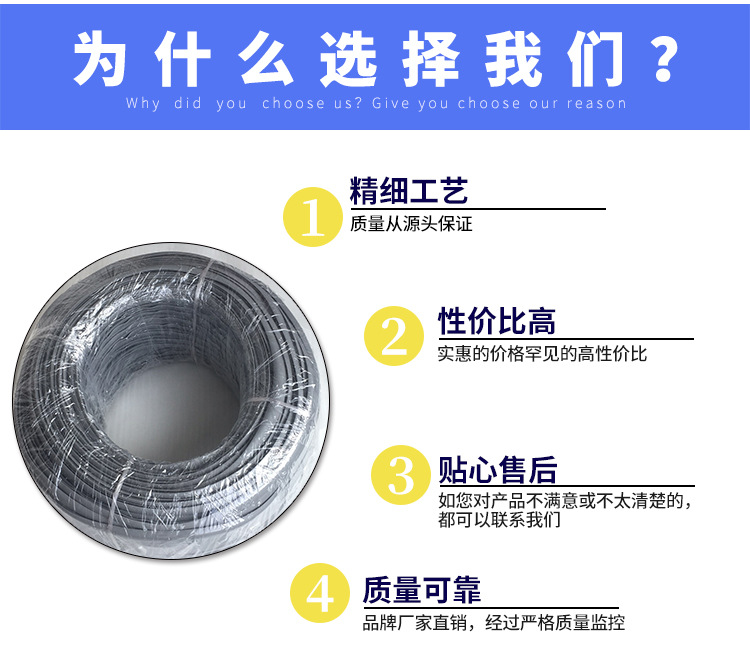 为什么选择我们？

Why did you choose us? Give you choose our reason

1 精细工艺

质量从源头保证

2 性价比高

实惠的价格罕见的高性价比

3 贴心售后

如您对产品不满意或不太清楚的，都可以联系我们

4 质量可靠

品牌厂家直销，经过严格质量监控