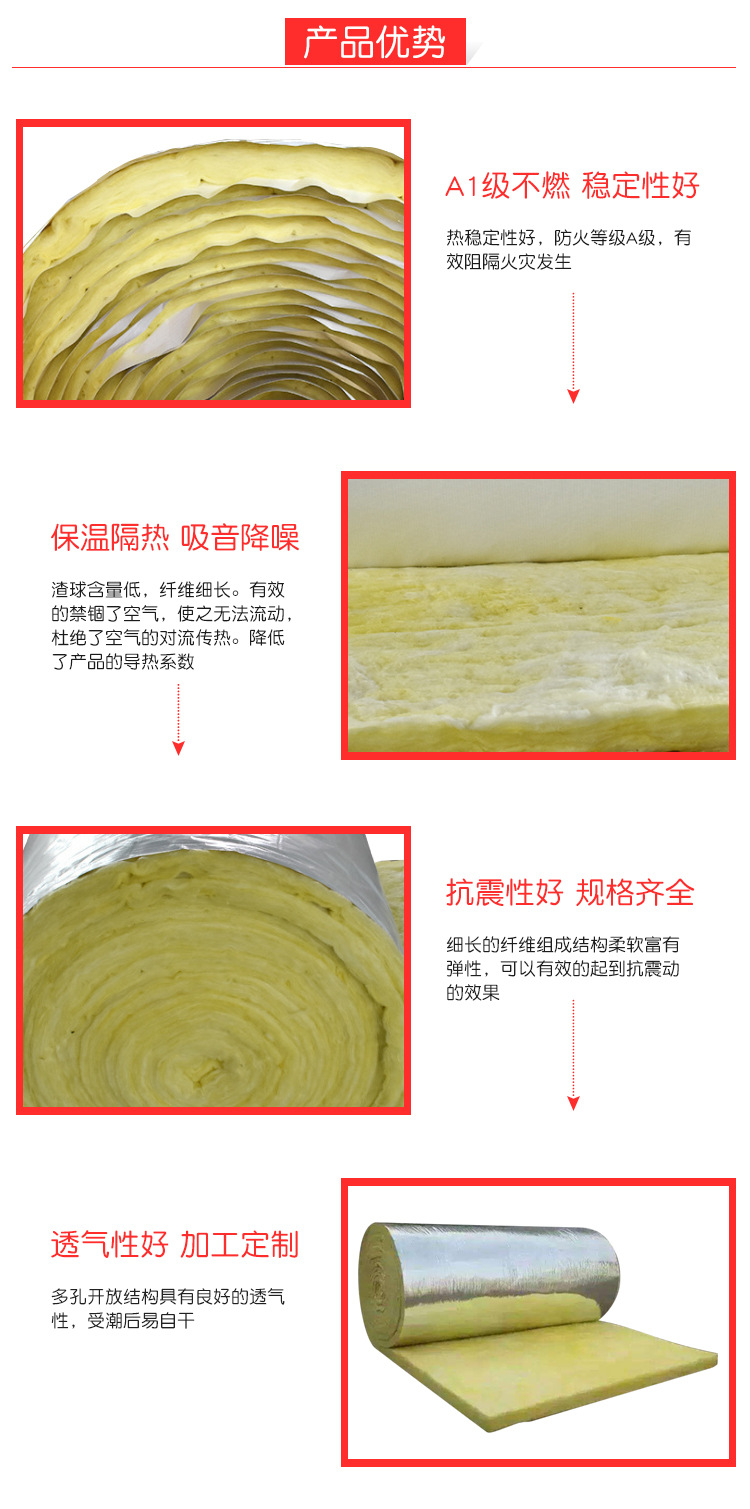 产品优势

A1级不燃 稳定性好

热稳定性好，防火等级A级，有效阻隔火灾发生

保温隔热 吸音降噪

渣球含量低，纤维细长。有效的禁锢了空气，使之无法流动，杜绝了空气的对流传热。降低了产品的导热系数

抗震性好 规格齐全

细长的纤维组成结构柔软富有弹性，可以有效的起到抗震动的效果

透气性好 加工定制

多孔开放结构具有良好的透气性，受潮后易自干